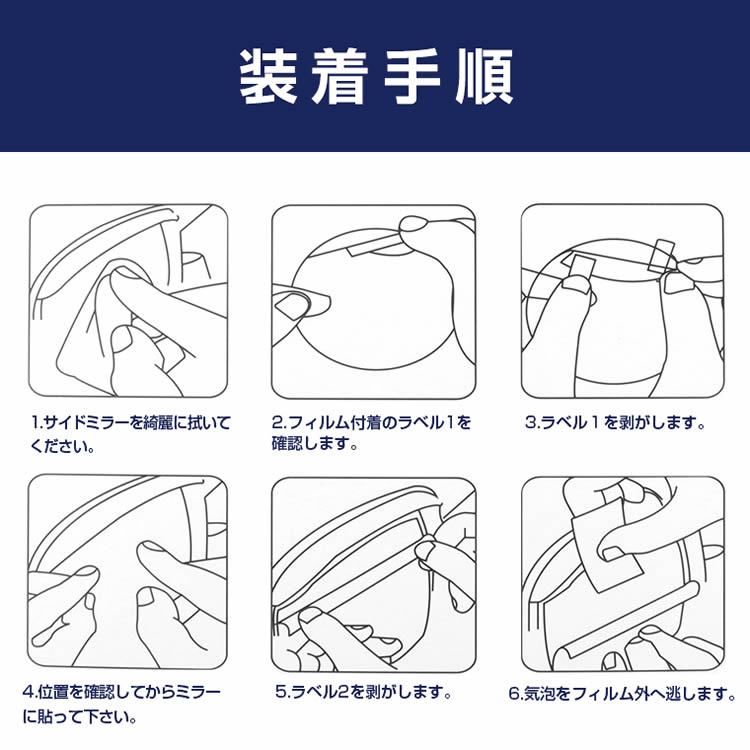 装着手順

1.サイドミラーを綺麗に拭いてください。

2.フィルム付着のラベル1を確認します。

3.ラベル１を剥がします。

4.位置を確認してからミラーに貼って下さい。

5.ラベル2を剥がします。

6.気泡をフィルム外へ逃します。