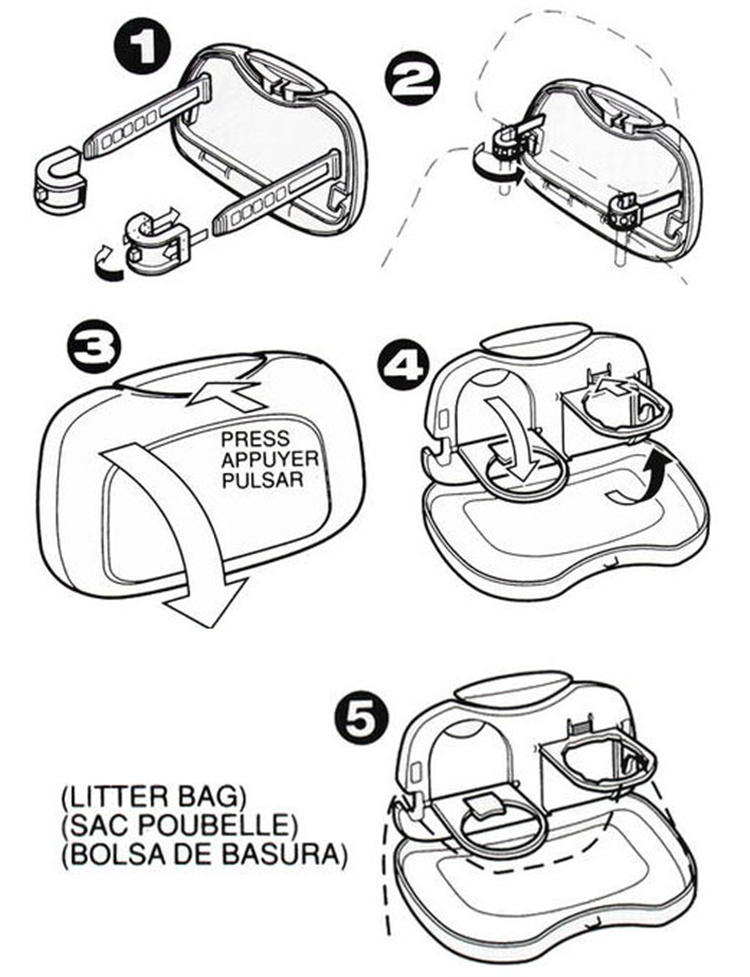 1

2

3

PRESS
APPUYER
PULSAR

4

5

(LITTER BAG)
(SAC POUBELLE)
(BOLSA DE BASURA)